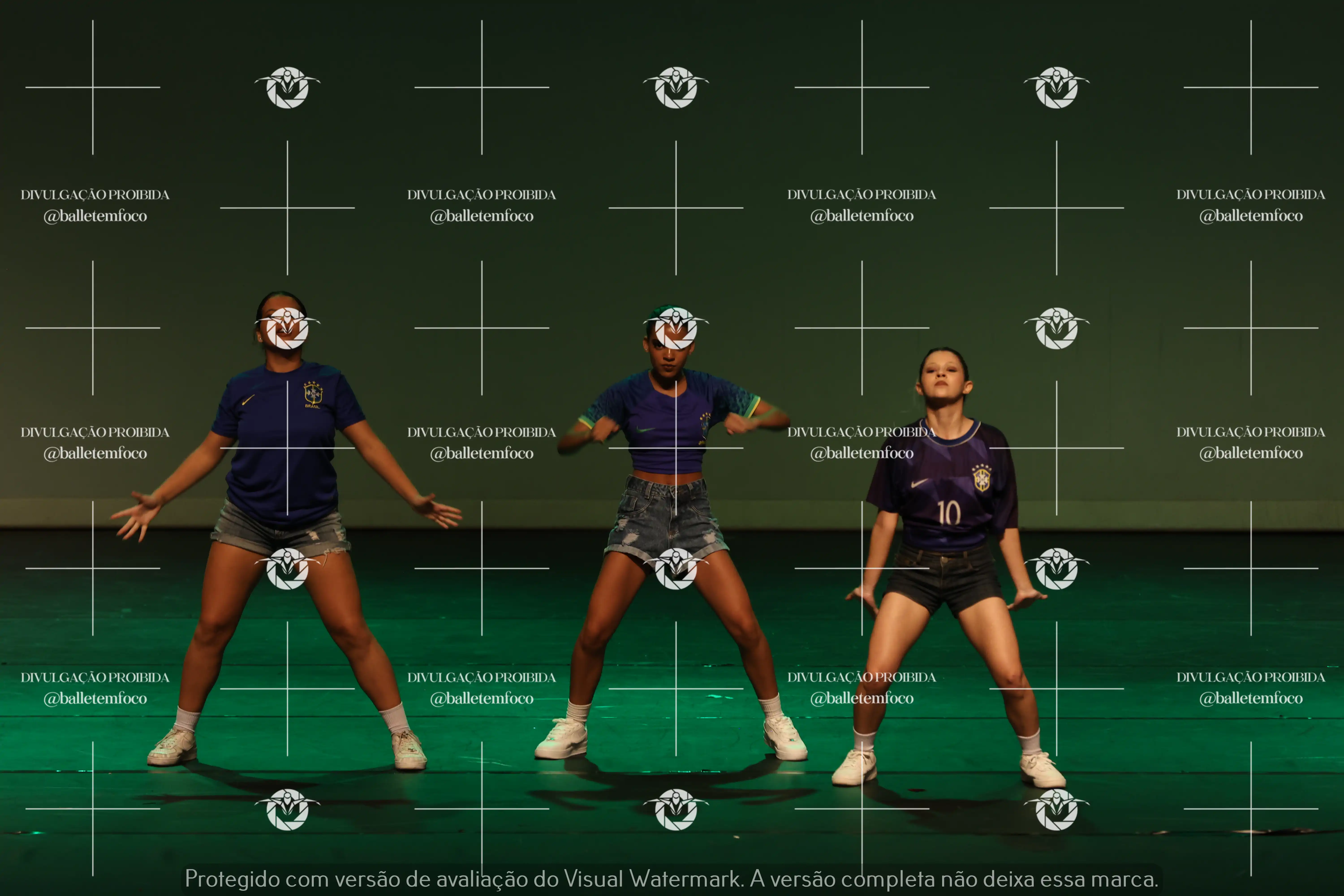 DIVULGAÇÃO PROIBIDA
@balletemfoco

DIVULGAÇÃO PROIBIDA
@balletemfoco

DIVULGAÇÃO PROIBIDA
@balletemfoco

DIVULGAÇÃO PROIBIDA
@balletemfoco

DIVULGAÇÃO PROIBIDA
@balletemfoco

DIVULGAÇÃO PROIBIDA
@balletemfoco

DIVULGAÇÃO PROIBIDA
@balletemfoco

DIVULGAÇÃO PROIBIDA
@balletemfoco

BRASIL

10

DIVULGAÇÃO PROIBIDA
@balletemfoco

DIVULGAÇÃO PROIBIDA
@balletemfoco

DIVULGAÇÃO PROIBIDA
@balletemfoco

DIVULGAÇÃO PROIBIDA
@balletemfoco

Protegido com versão de avaliação do Visual Watermark. A versão completa não deixa essa marca.